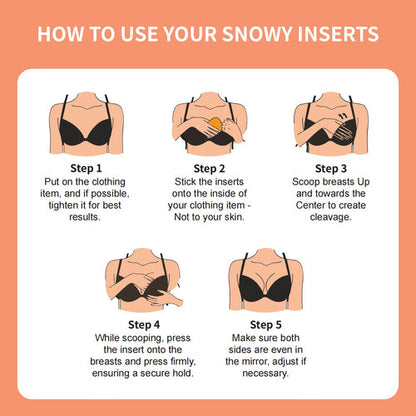 HOW TO USE YOUR SNOWY INSERTS

Step 1
Put on the clothing item, and if possible, tighten it for best results.

Step 2
Stick the inserts onto the inside of your clothing item - Not to your skin.

Step 3
Scoop breasts Up and towards the Center to create cleavage.

Step 4
While scooping, press the insert onto the breasts and press firmly, ensuring a secure hold.

Step 5
Make sure both sides are even in the mirror, adjust if necessary.